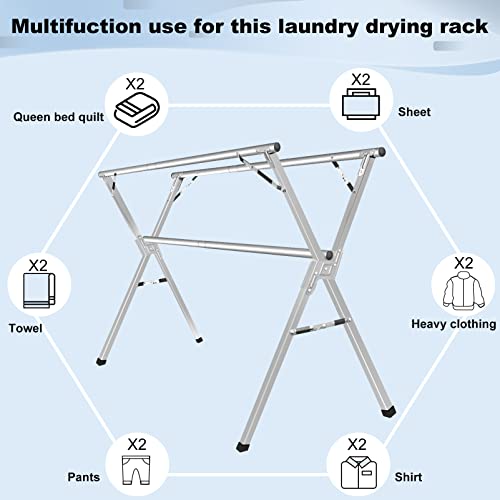 Multifuction use for this laundry drying rack

X2
Queen bed quilt

X2
Sheet

X2
Towel

X2
Heavy clothing

X2
Pants

X2
Shirt